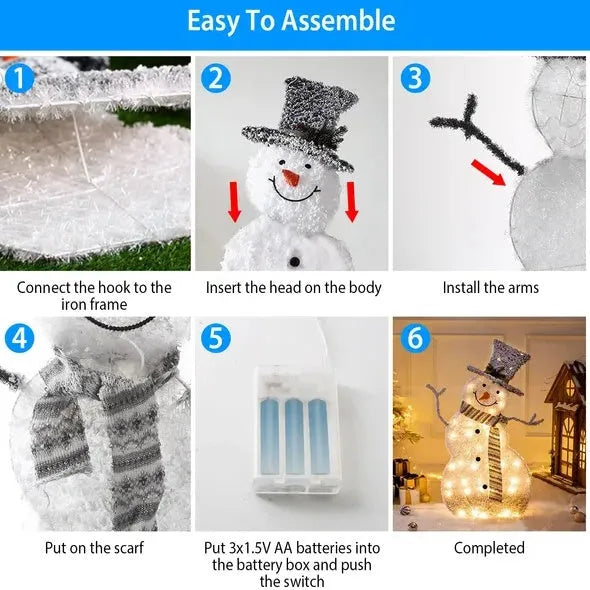 Easy To Assemble

1

Connect the hook to the iron frame

2

Insert the head on the body

3

Install the arms

4

Put on the scarf

5

Put 3x1.5V AA batteries into the battery box and push the switch

6

Completed