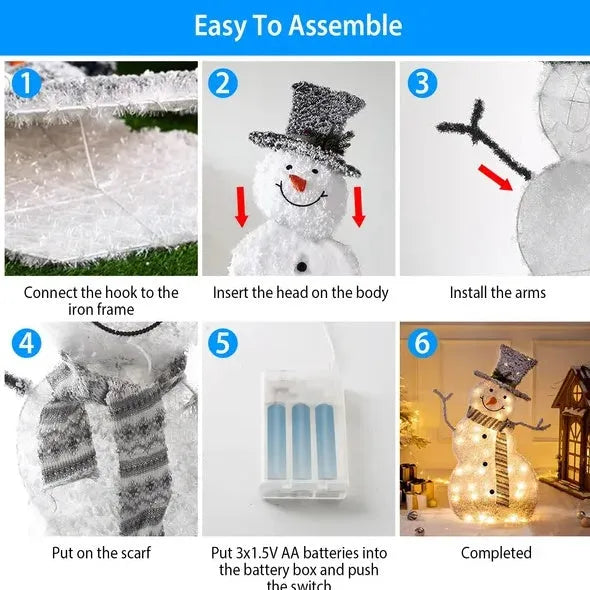 Easy To Assemble

1

Connect the hook to the iron frame

2

Insert the head on the body

3

Install the arms

4

Put on the scarf

5

Put 3x1.5V AA batteries into the battery box and push the switch

6

Completed